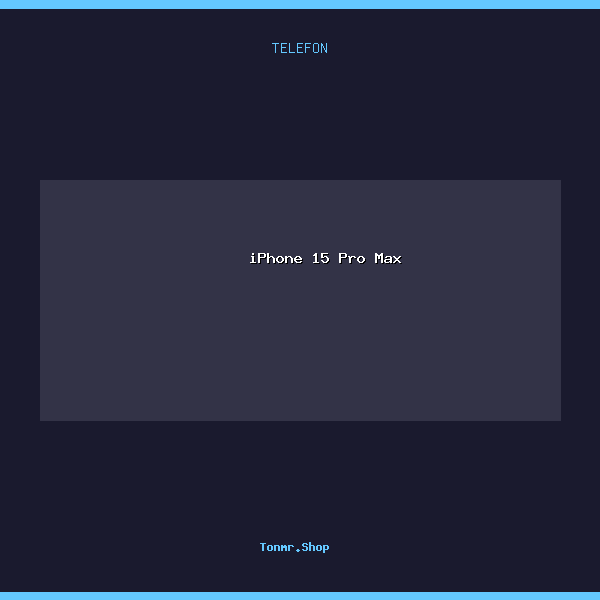 TELEFON

iPhone 15 Pro Max

Tonmr.Shop